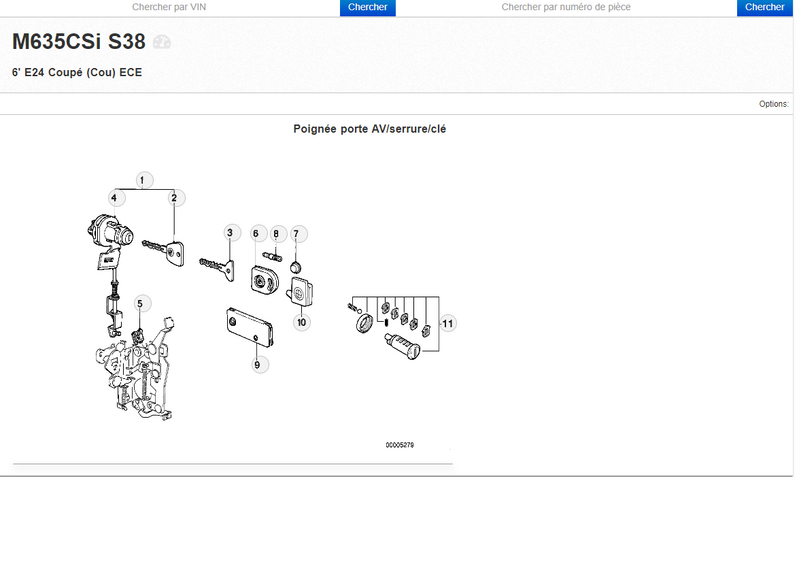 Chercher par VIN
Chercher
Chercher par numéro de pièce
Chercher

M635CSi S38

6' E24 Coupé (Cou) ECE

Options:

Poignée porte AV/serrure/clé

1
4
2
3
6
8
7
5
10
9
11

00005279