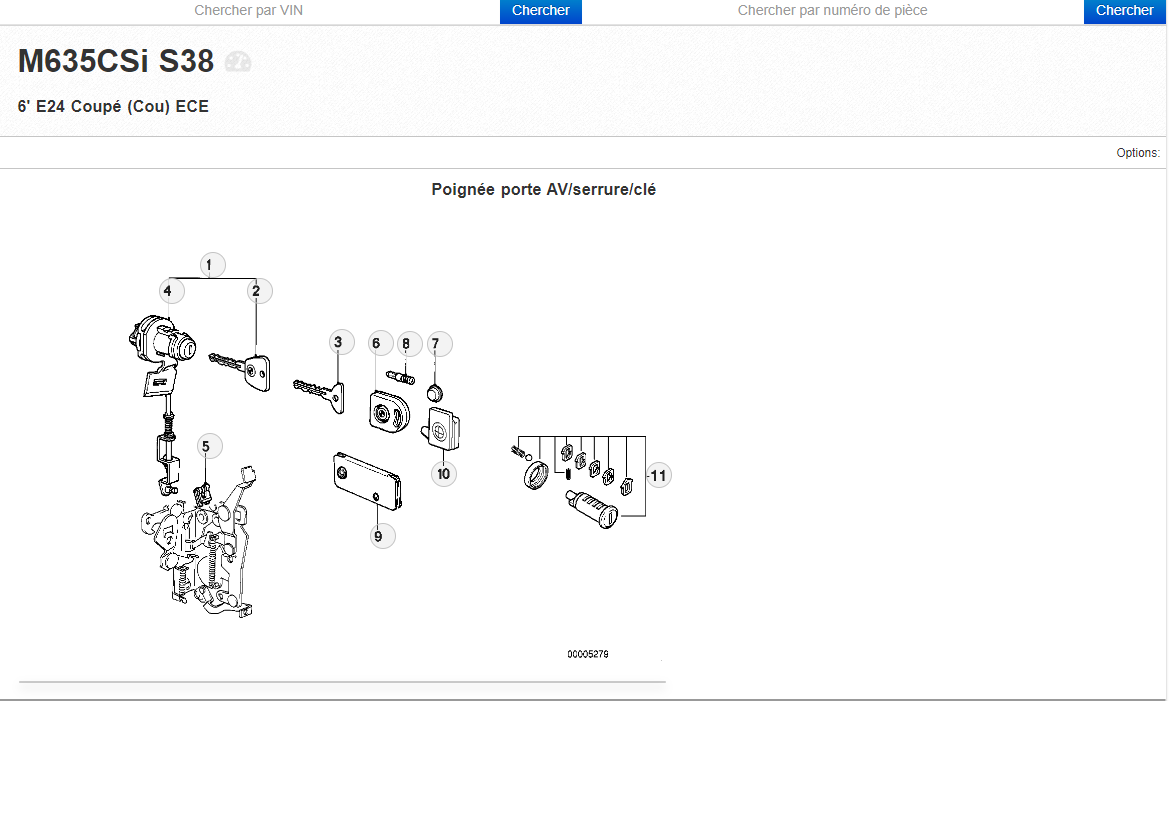 Chercher par VIN Chercher Chercher par numéro de pièce Chercher

M635CSi S38

6' E24 Coupé (Cou) ECE

Options:

Poignée porte AV/serrure/clé

1
4
2
3
6
8
7
5
10
9
11

00005279